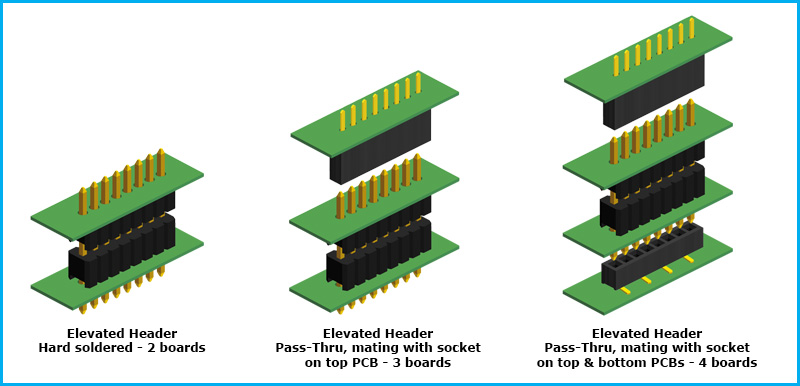 Elevated Header
Hard soldered - 2 boards

Elevated Header
Pass-Thru, mating with socket
on top PCB - 3 boards

Elevated Header
Pass-Thru, mating with socket
on top & bottom PCBs - 4 boards